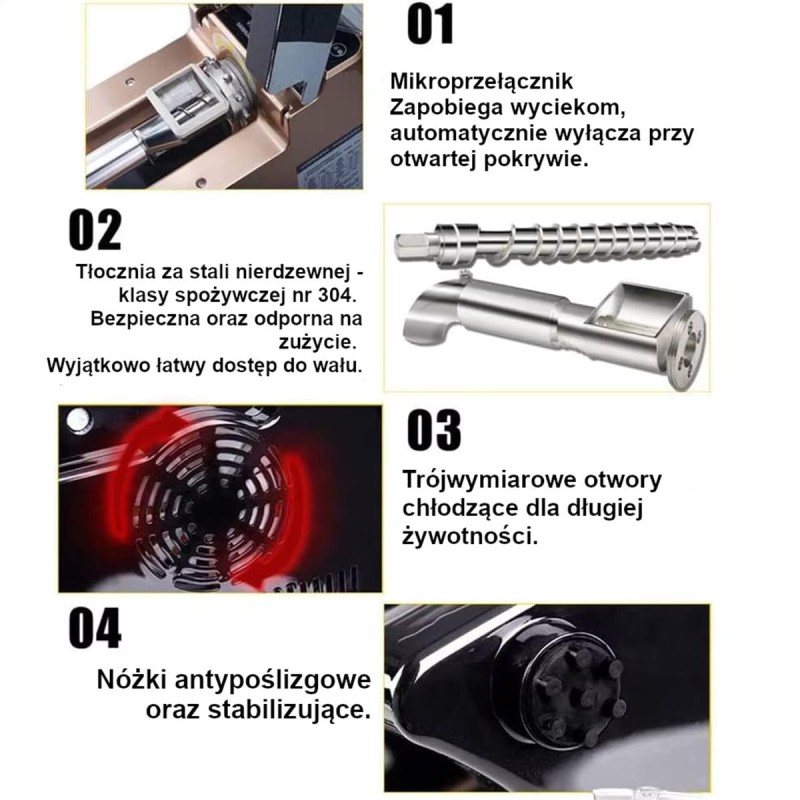 01

Mikroprzełącznik
Zapobiega wyciekom, automatycznie wyłącza przy otwartej pokrywie.

02

Tłocznia za stali nierdzewnej - klasy spożywczej nr 304. Bezpieczna oraz odporna na zużycie. Wyjątkowo łatwy dostęp do wału.

03

Trójwymiarowe otwory chłodzące dla długiej żywotności.

04

Nóżki antypoślizgowe oraz stabilizujące.